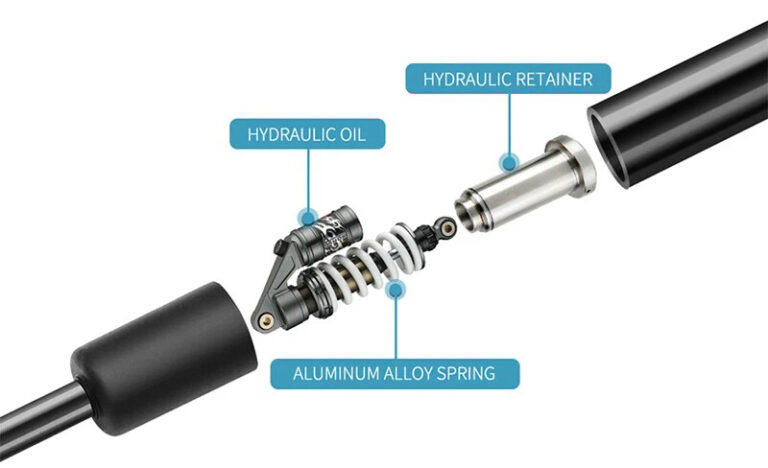 HYDRAULIC RETAINER

HYDRAULIC OIL

ALUMINUM ALLOY SPRING